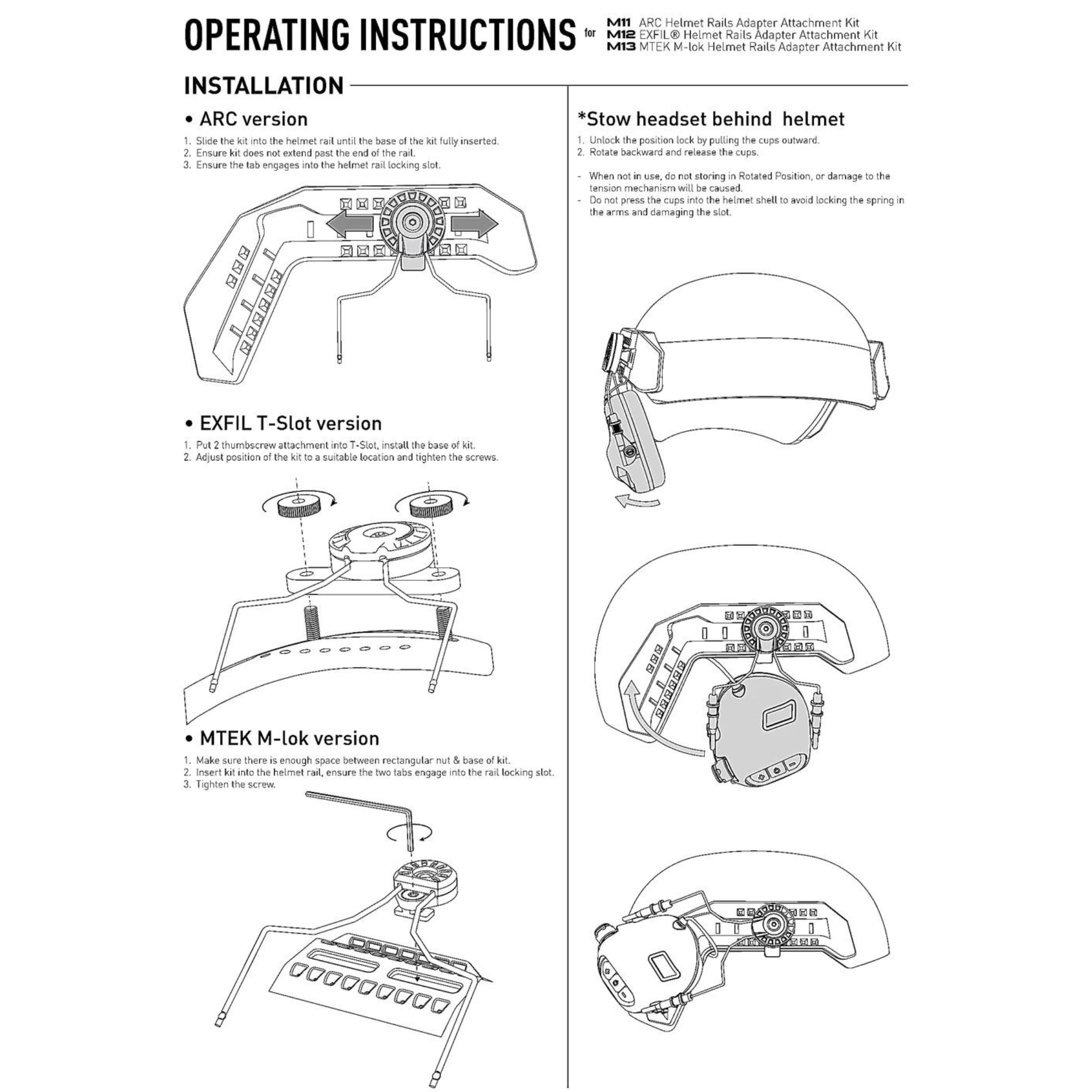 OPERATING INSTRUCTIONS for M11 ARC Helmet Rails Adapter Attachment Kit
M12 EXFIL® Helmet Rails Adapter Attachment Kit
M13 MTEK M-lok Helmet Rails Adapter Attachment Kit

INSTALLATION

• ARC version

1. Slide the kit into the helmet rail until the base of the kit fully inserted.
2. Ensure kit does not extend past the end of the rail.
3. Ensure the tab engages into the helmet rail locking slot.

• EXFIL T-Slot version

1. Put 2 thumbscrew attachment into T-Slot, install the base of kit.
2. Adjust position of the kit to a suitable location and tighten the screws.

• MTEK M-lok version

1. Make sure there is enough space between rectangular nut & base of kit.
2. Insert kit into the helmet rail, ensure the two tabs engage into the rail locking slot.
3. Tighten the screw.

*Stow headset behind helmet

1. Unlock the position lock by pulling the cups outward.
2. Rotate backward and release the cups.

- When not in use, do not storing in Rotated Position, or damage to the tension mechanism will be caused.
- Do not press the cups into the helmet shell to avoid locking the spring in the arms and damaging the slot.